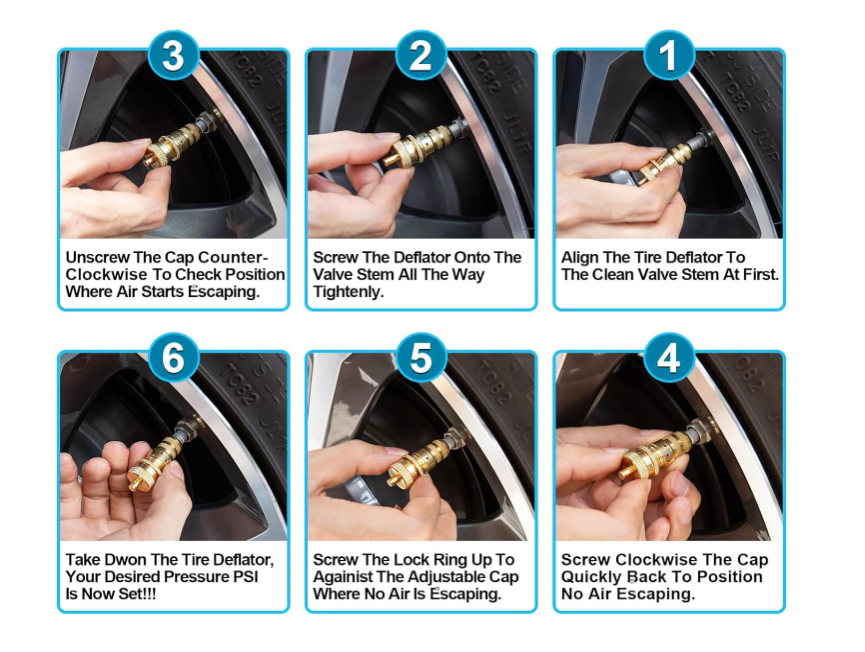 3

Unscrew The Cap Counter-Clockwise To Check Position Where Air Starts Escaping.

2

Screw The Deflator Onto The Valve Stem All The Way Tightenly.

1

Align The Tire Deflator To The Clean Valve Stem At First.

6

Take Dwon The Tire Deflator, Your Desired Pressure PSI Is Now Set!!!

5

Screw The Lock Ring Up To Againist The Adjustable Cap Where No Air Is Escaping.

4

Screw Clockwise The Cap Quickly Back To Position No Air Escaping.