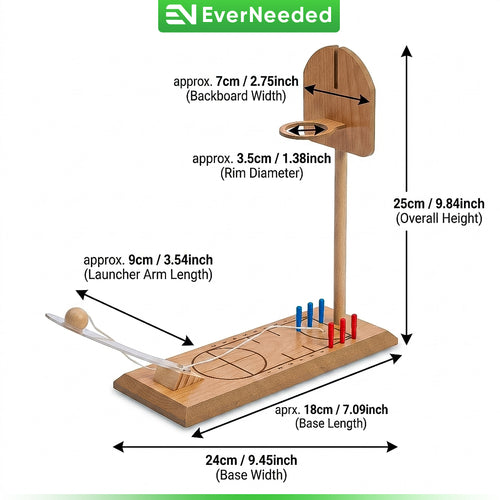 EverNeeded

approx. 7cm / 2.75inch
(Backboard Width)

approx. 3.5cm / 1.38inch
(Rim Diameter)

25cm / 9.84inch
(Overall Height)

approx. 9cm / 3.54inch
(Launcher Arm Length)

aprx. 18cm / 7.09inch
(Base Length)

24cm / 9.45inch
(Base Width)